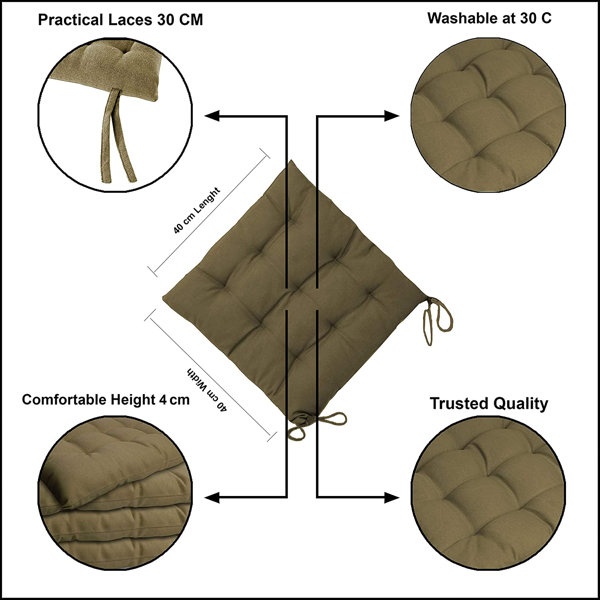 Practical Laces 30 CM

Washable at 30 C

40 cm Lenght

40 cm Width

Comfortable Height 4 cm

Trusted Quality